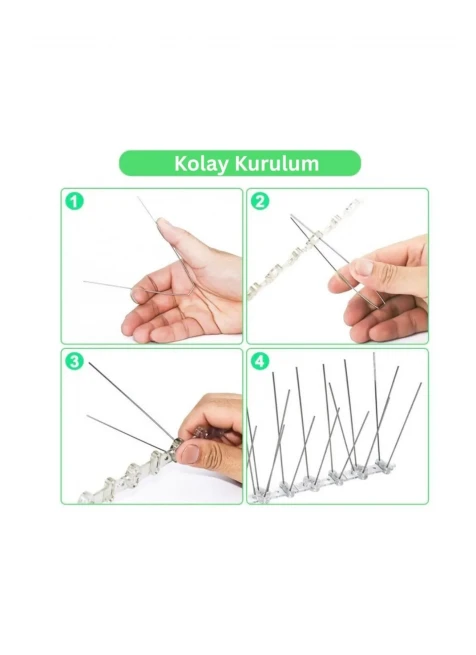 Kolay Kurulum

1

2

3

4