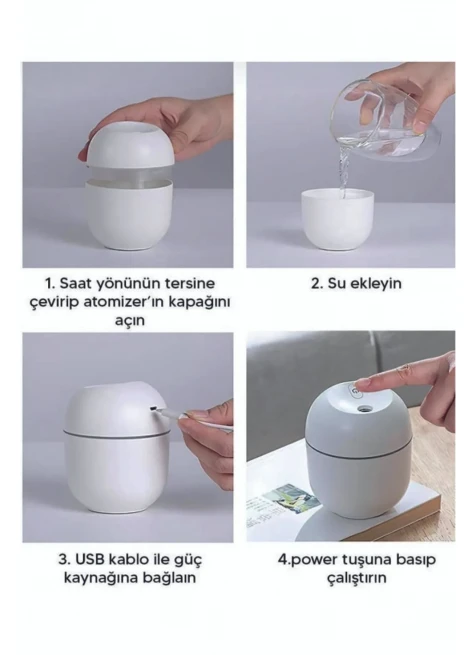 1. Saat yönünün tersine çevirip atomizer'ın kapağını açın

2. Su ekleyin

3. USB kablo ile güç kaynağına bağlaın

4.power tuşuna basıp çalıştırın