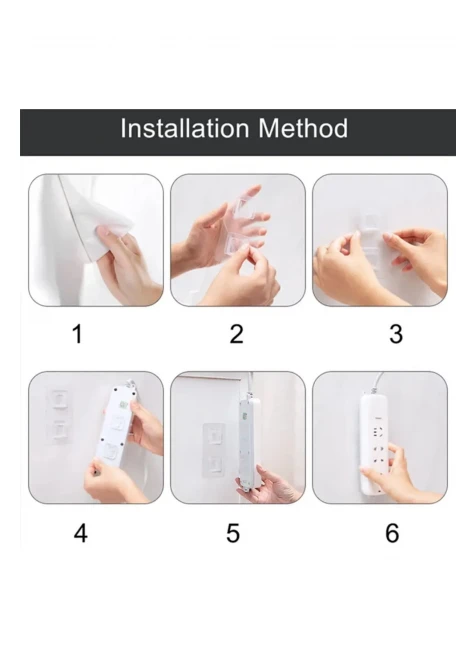 Installation Method

1

2

3

4

5

6