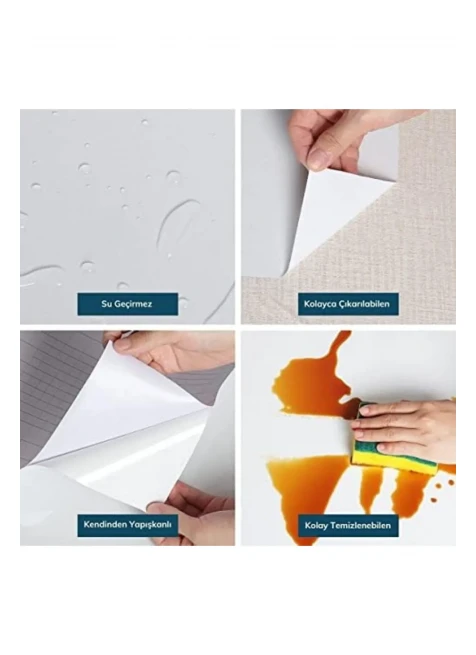 Su Geçirmez

Kolayca Çıkarılabilen

Kendinden Yapışkanlı

Kolay Temizlenebilen