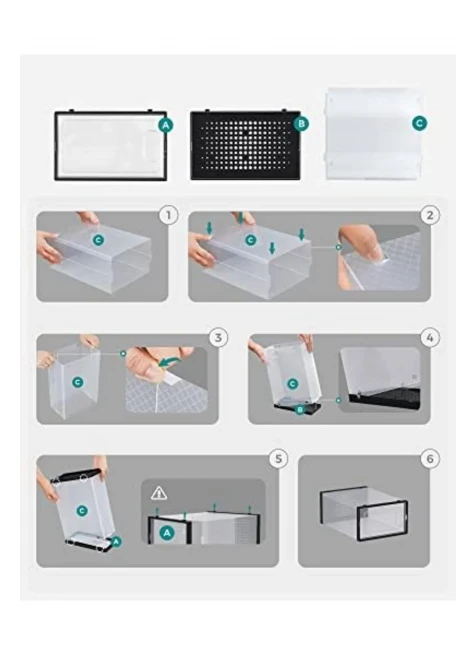 A B C

1
C

2
C

3
C

4
C
B

5
C
A
A

6