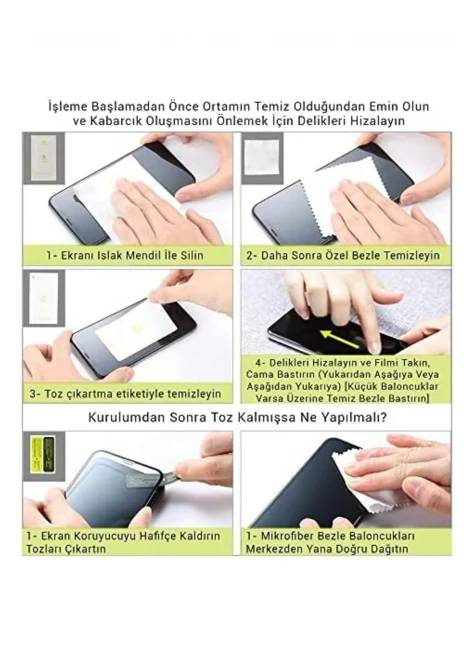 İşleme Başlamadan Önce Ortamın Temiz Olduğundan Emin Olun ve Kabarcık Oluşmasını Önlemek İçin Delikleri Hizalayın

1- Ekranı Islak Mendil İle Silin

2- Daha Sonra Özel Bezle Temizleyin

3- Toz çıkartma etiketiyle temizleyin

4- Delikleri Hizalayın ve Filmi Takın, Cama Bastırın (Yukarıdan Aşağıya Veya Aşağıdan Yukarıya) [Küçük Baloncuklar Varsa Üzerine Temiz Bezle Bastırın]

Kurulumdan Sonra Toz Kalmışsa Ne Yapılmalı?

1- Ekran Koruyucuyu Hafifçe Kaldırın Tozları Çıkartın

1- Mikrofiber Bezle Baloncukları Merkezden Yana Doğru Dağıtın