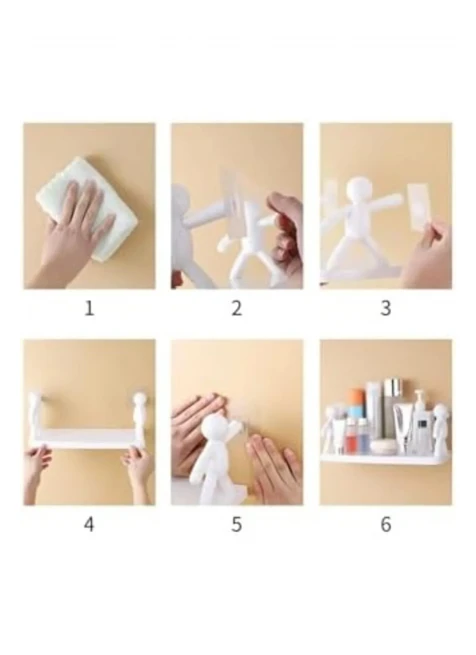 1

2

3

4

5

6