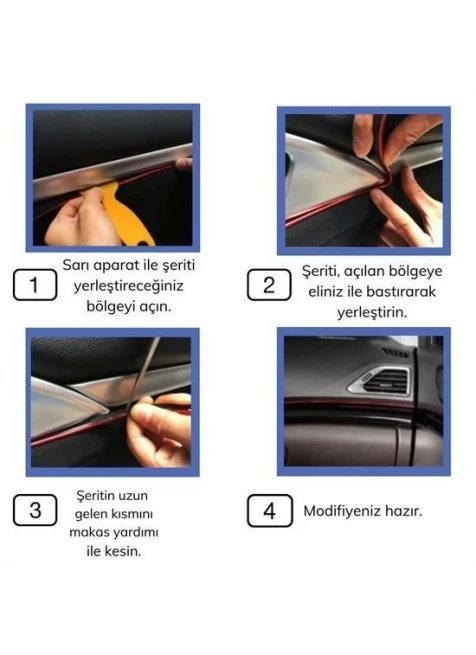 1

Sarı aparat ile şeriti yerleştireceğiniz bölgeyi açın.

2

Şeriti, açılan bölgeye eliniz ile bastırarak yerleştirin.

3

Şeritin uzun gelen kısmını makas yardımı ile kesin.

4

Modifiyeniz hazır.