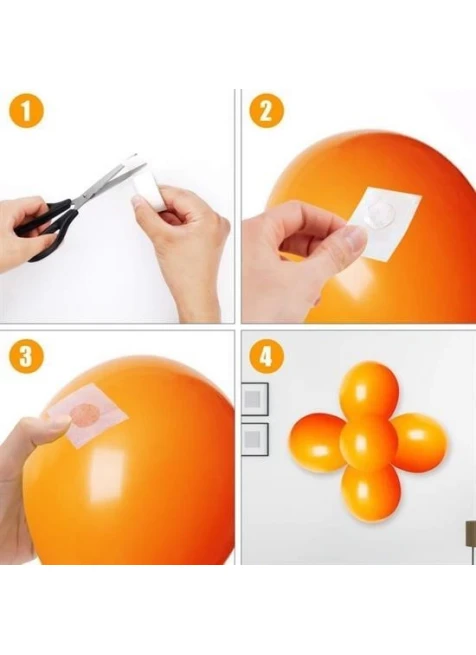 1

2

3

4