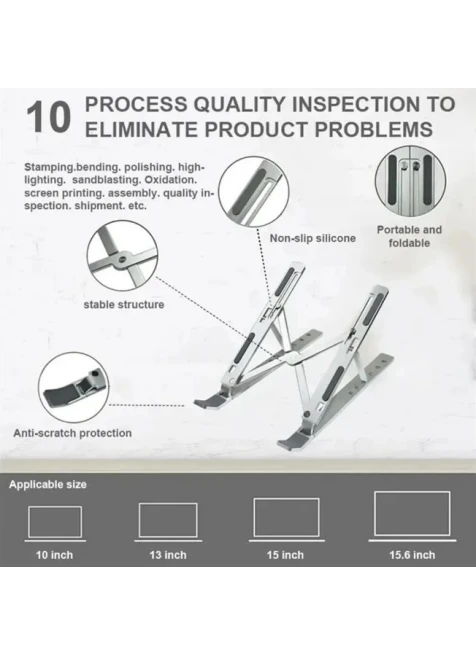 10 PROCESS QUALITY INSPECTION TO ELIMINATE PRODUCT PROBLEMS

Stamping.bending. polishing. highlighting. sandblasting. Oxidation. screen printing. assembly. quality inspection. shipment. etc.

Non-slip silicone

Portable and foldable

stable structure

Anti-scratch protection

Applicable size

10 inch

13 inch

15 inch

15.6 inch