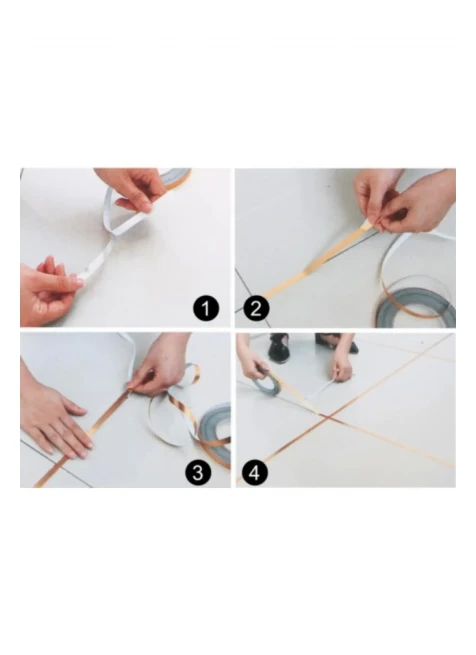 1
2
3
4