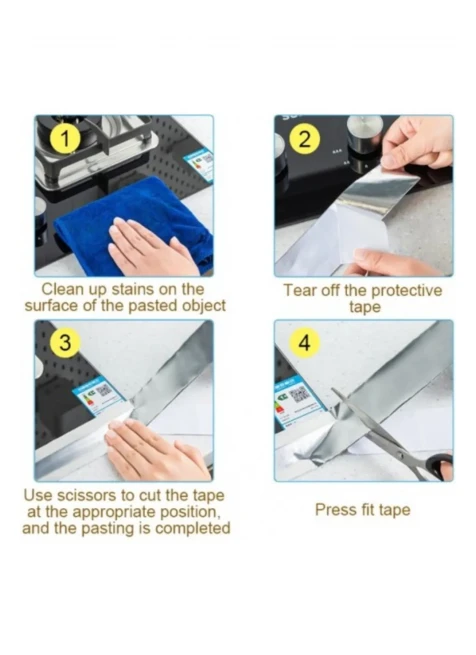 1

Clean up stains on the surface of the pasted object

2

Tear off the protective tape

3

Use scissors to cut the tape at the appropriate position, and the pasting is completed

4

Press fit tape