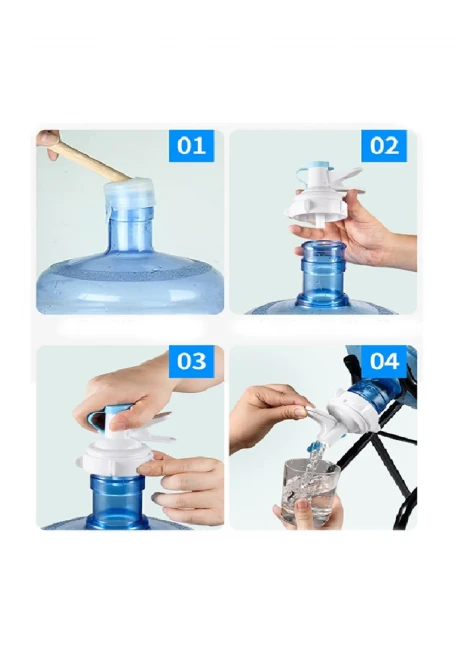 01

02

03

04