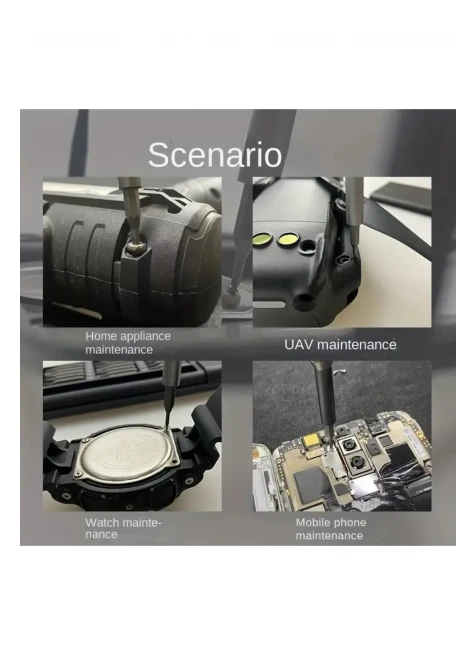 Scenario

Home appliance maintenance

UAV maintenance

Watch maintenance

Mobile phone maintenance