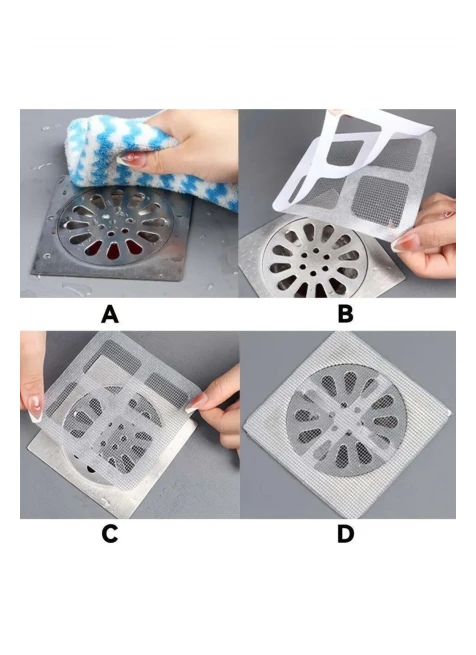 A

B

C

D