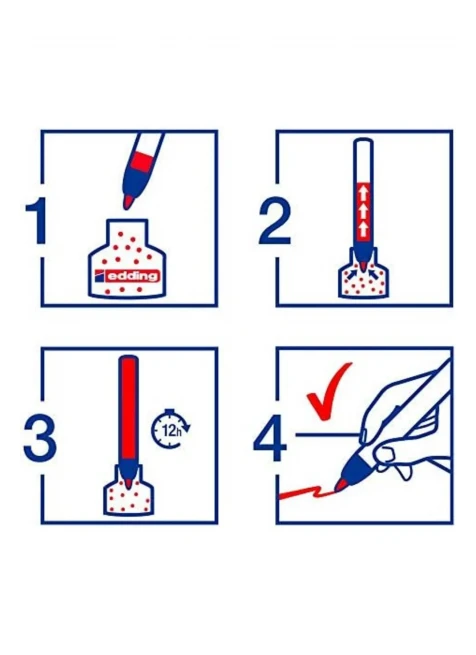 1

edding

2

3

12h

4