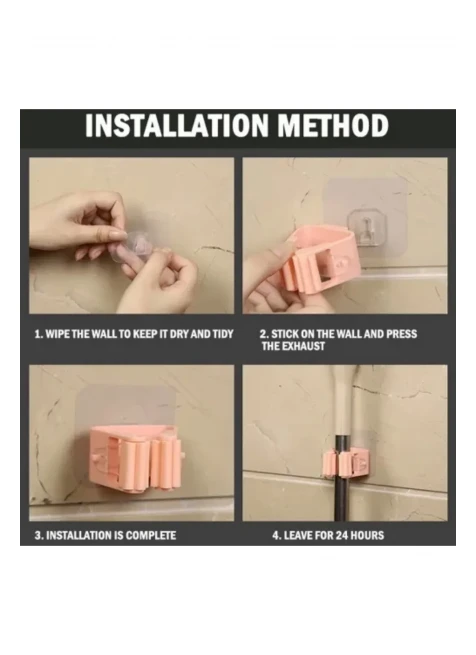 INSTALLATION METHOD

1. WIPE THE WALL TO KEEP IT DRY AND TIDY

2. STICK ON THE WALL AND PRESS THE EXHAUST

3. INSTALLATION IS COMPLETE

4. LEAVE FOR 24 HOURS