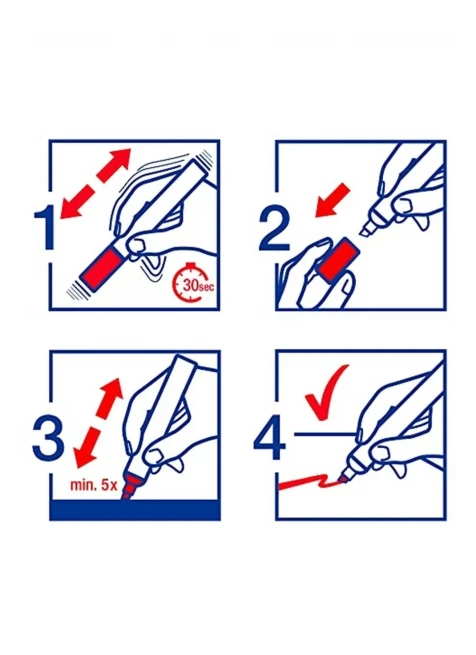 1

30sec

2

3

min. 5x

4