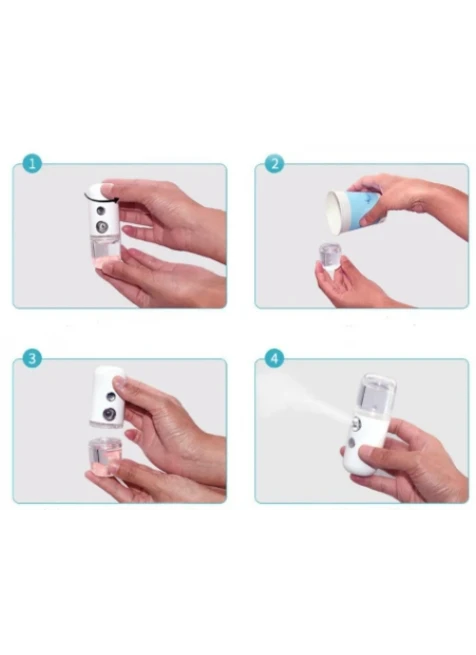 1

2

3

4