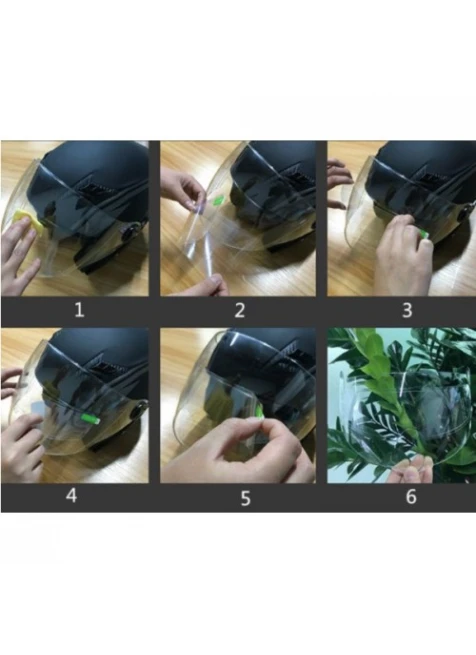 1
2
3
4
5
6