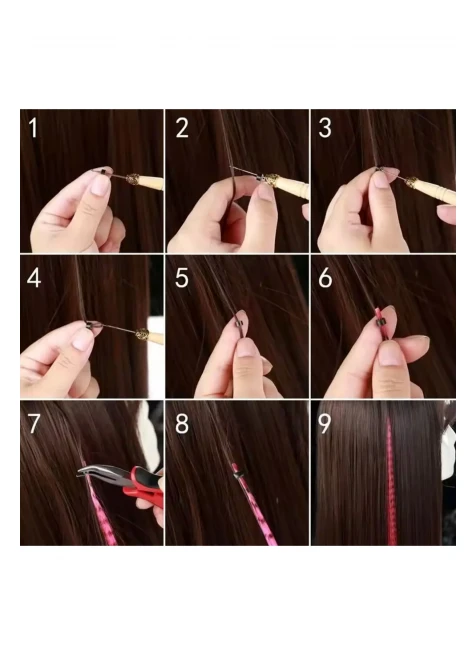 1
2
3
4
5
6
7
8
9