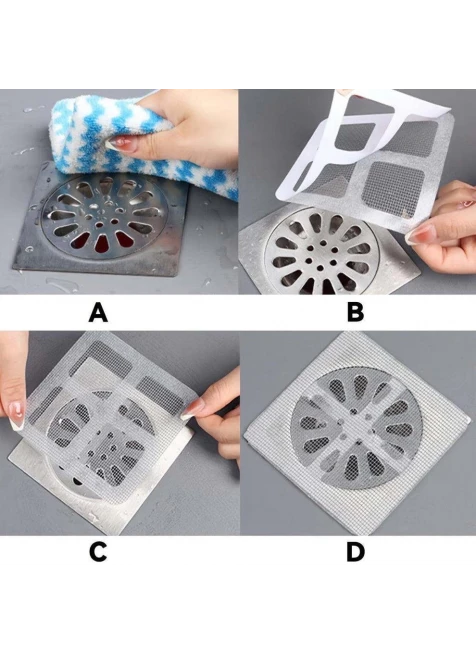 A

B

C

D