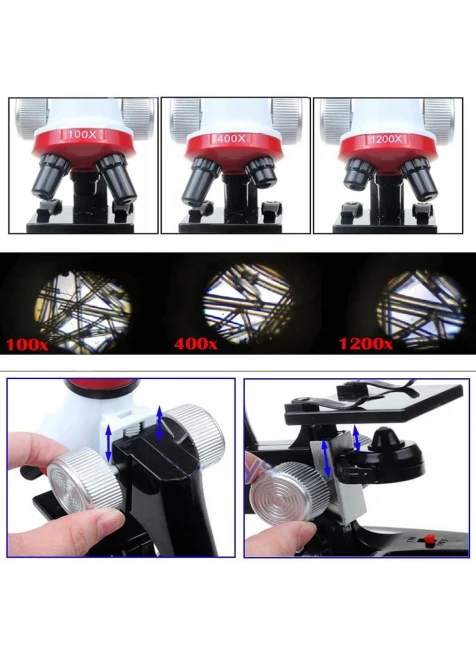 100X

400X

1200X

100x

400x

1200x