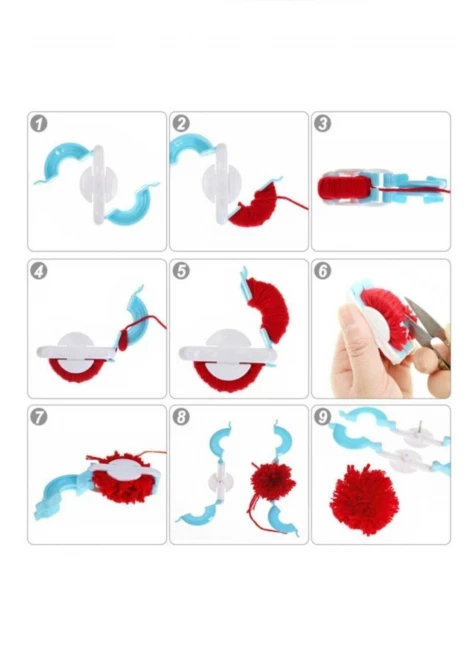 1

2

3

4

5

6

7

8

9