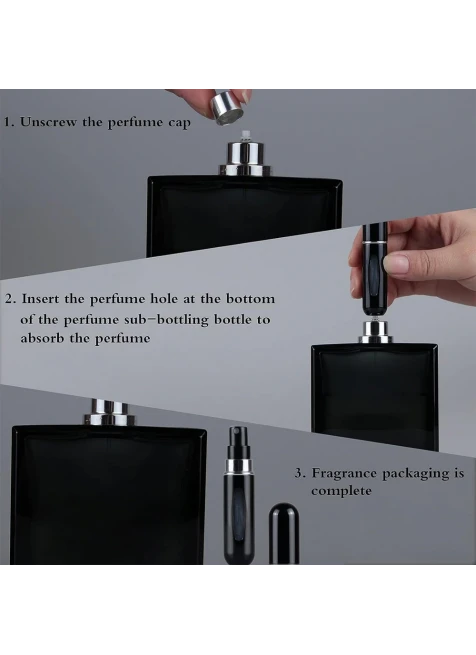 1. Unscrew the perfume cap

2. Insert the perfume hole at the bottom of the perfume sub-bottling bottle to absorb the perfume

3. Fragrance packaging is complete