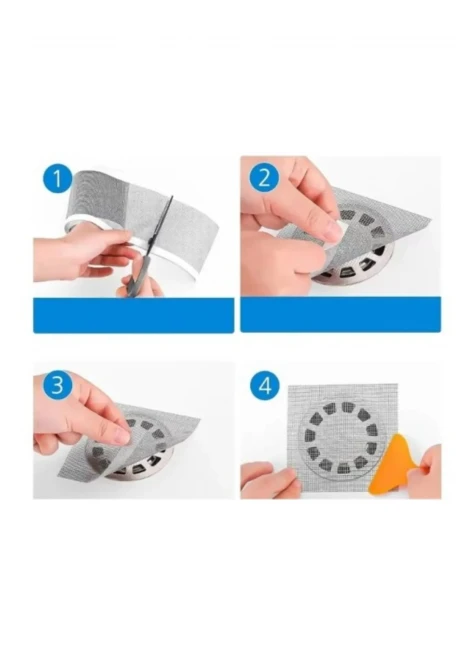 1

2

3

4