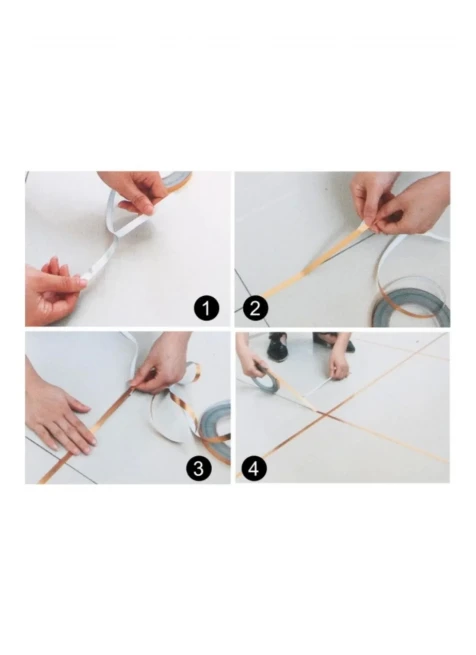 1
2
3
4