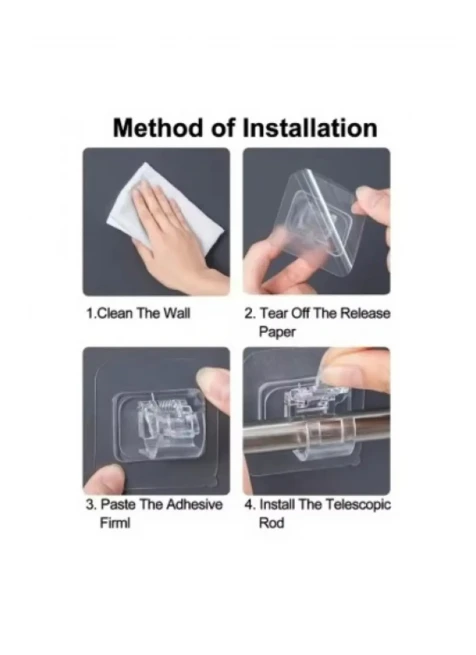 Method of Installation

1.Clean The Wall

2. Tear Off The Release Paper

3. Paste The Adhesive Firml

4. Install The Telescopic Rod