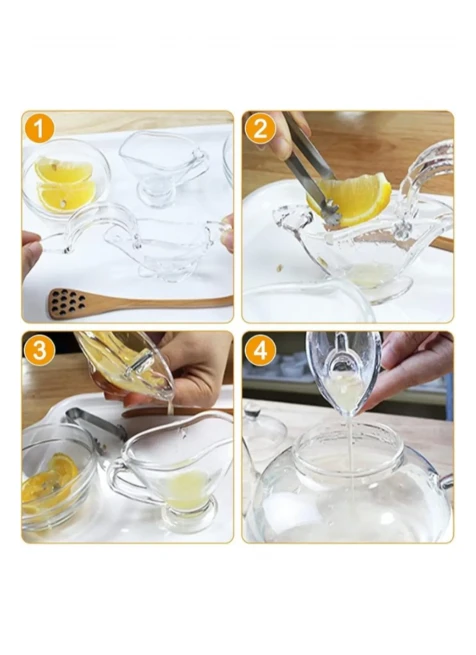 1

2

3

4