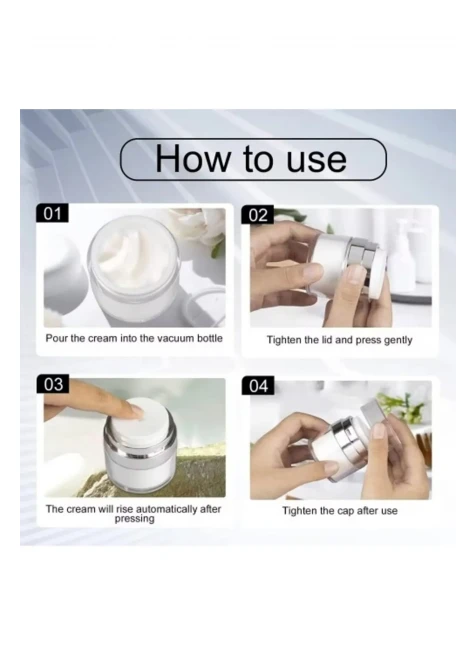 How to use

01

Pour the cream into the vacuum bottle

02

Tighten the lid and press gently

03

The cream will rise automatically after pressing

04

Tighten the cap after use